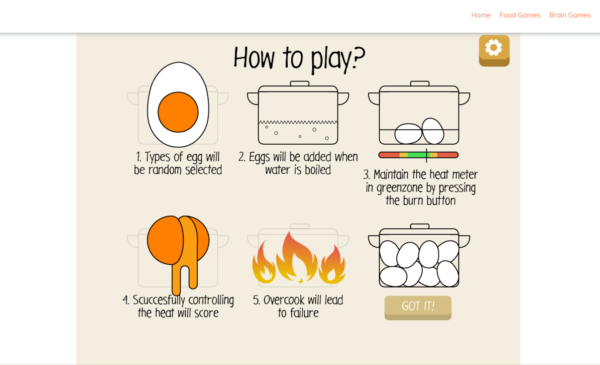 Home Food Games Brain Games

How to play?

1. Types of egg will be random selected

2. Eggs will be added when water is boiled

3. Maintain the heat meter in greenzone by pressing the burn button

4. Succesfully controlling the heat will score

5. Overcook will lead to failure

GOT IT!